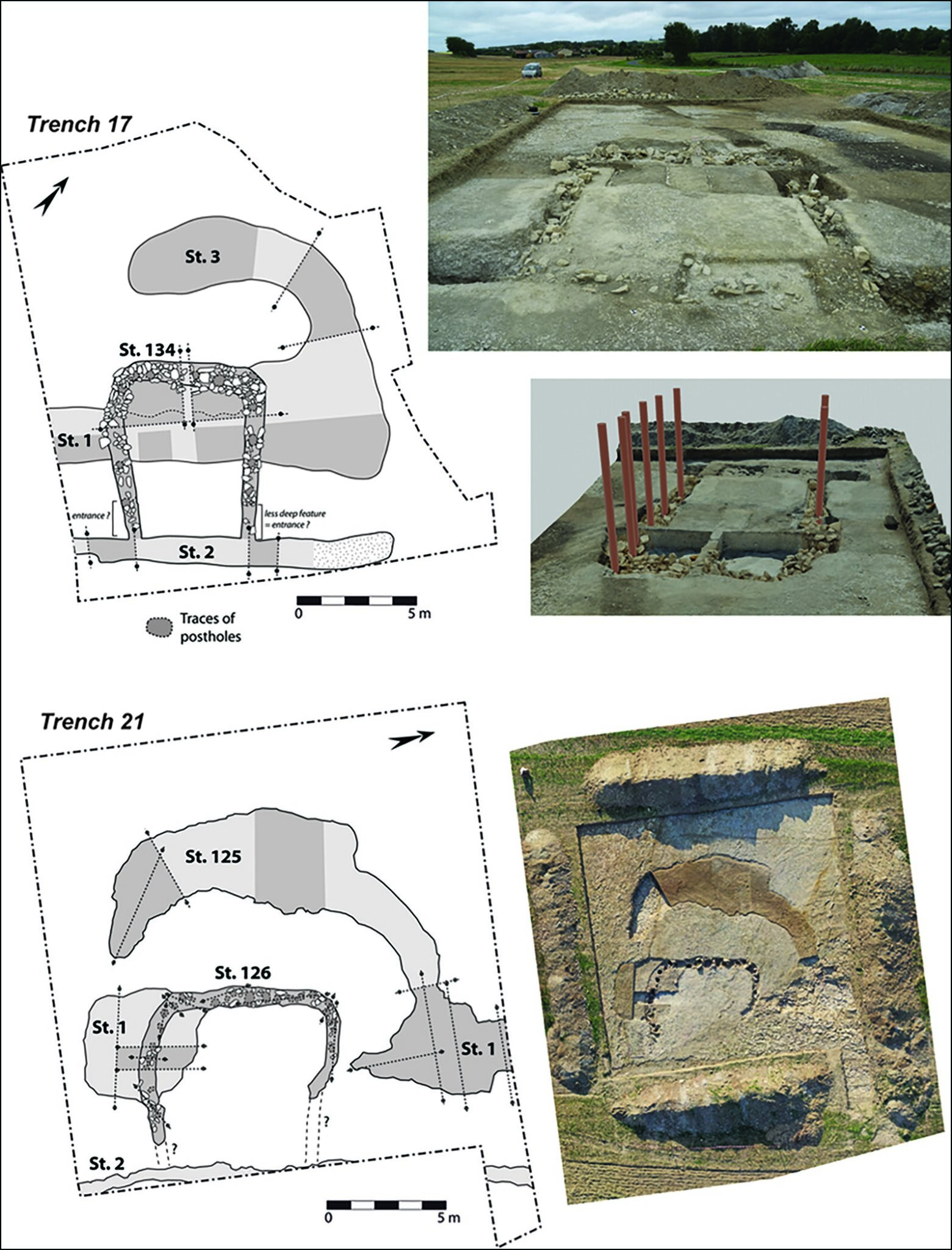 Trench 17

St. 3

St. 134

St. 1

entrance ?

less deep feature = entrance ?

St. 2

0 5 m

Traces of postholes

Trench 21

St. 125

St. 126

St. 1

St. 1

?

?

St. 2

0 5 m